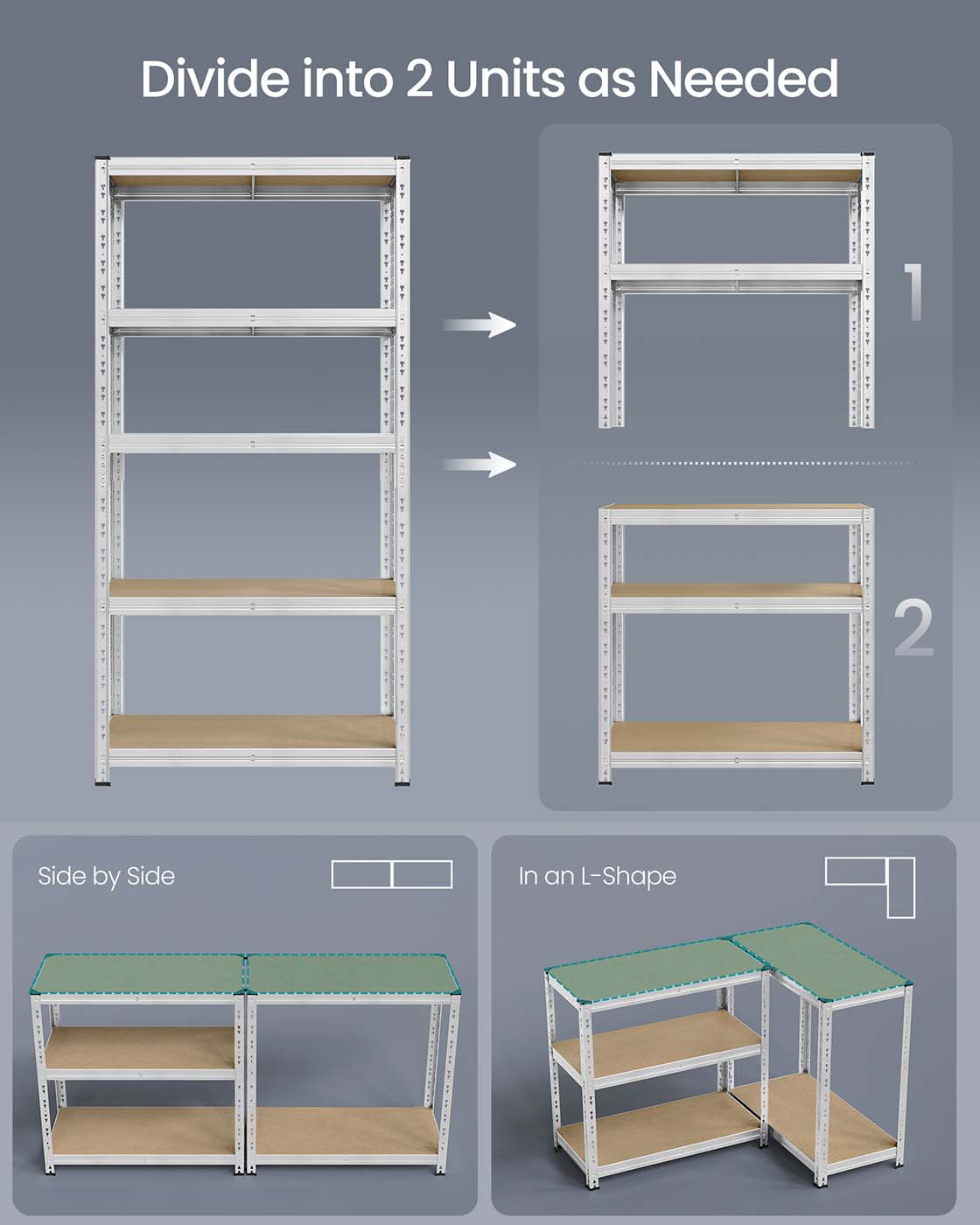 Divide into 2 Units as Needed

1

2

Side by Side

In an L-Shape