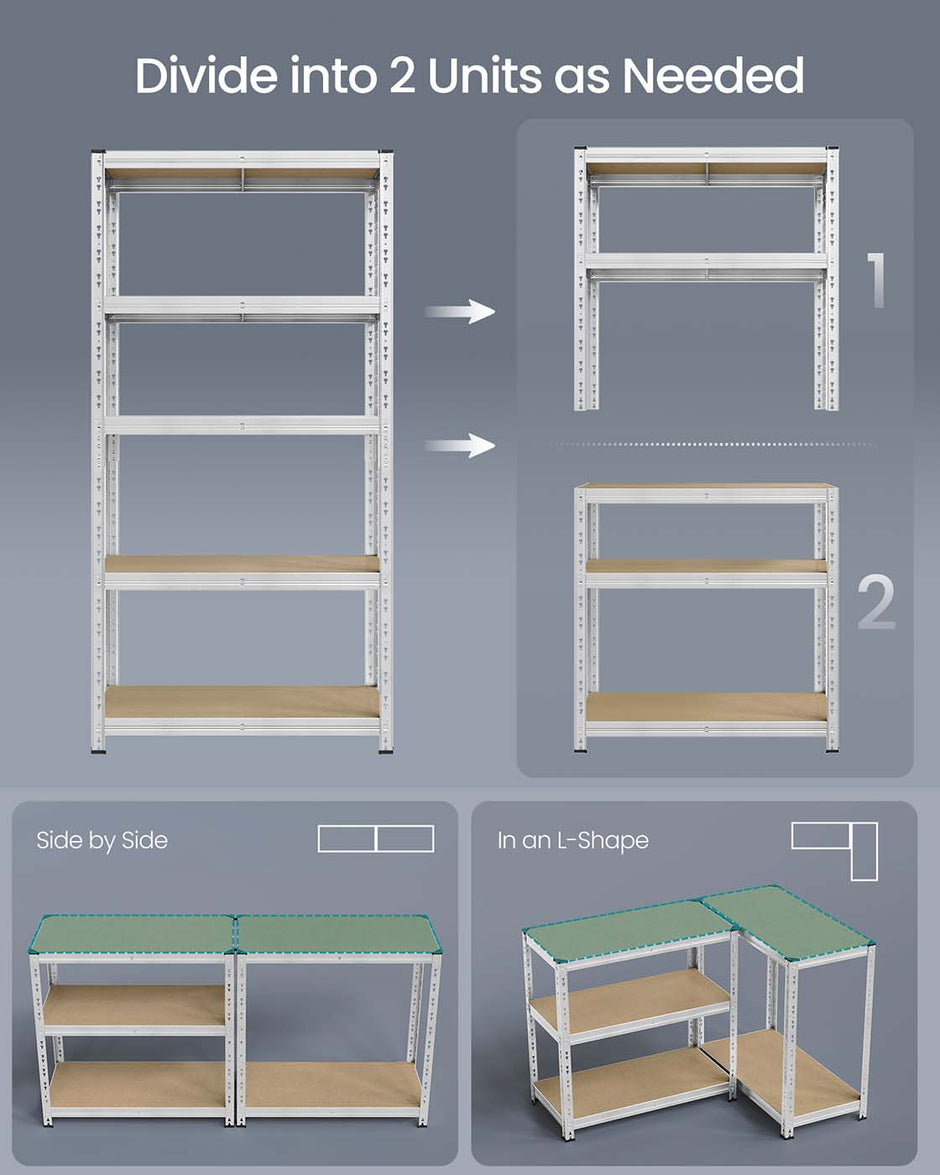 Divide into 2 Units as Needed

1

2

Side by Side

In an L-Shape