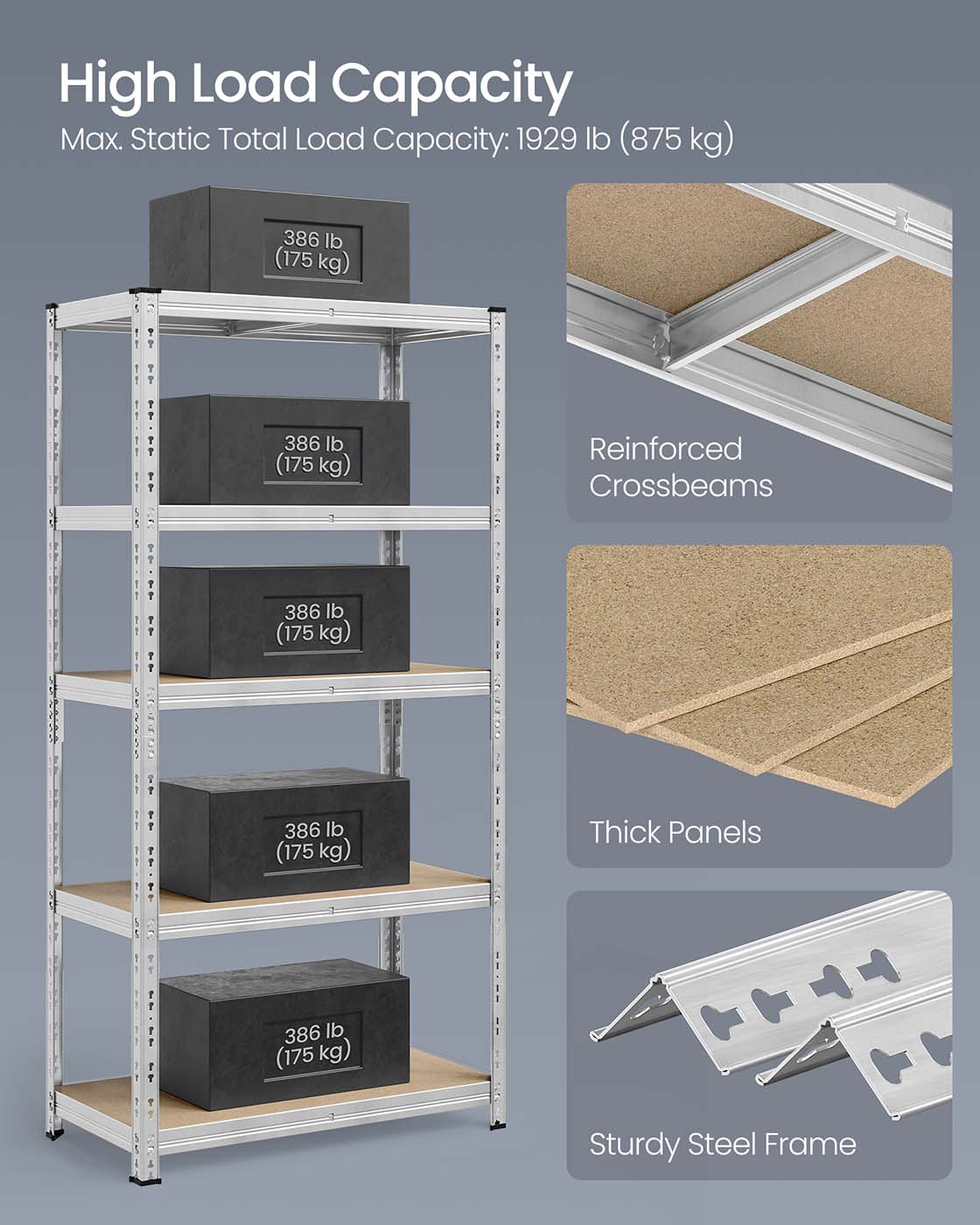 High Load Capacity
Max. Static Total Load Capacity: 1929 lb (875 kg)

386 lb
(175 kg)

386 lb
(175 kg)

386 lb
(175 kg)

386 lb
(175 kg)

386 lb
(175 kg)

Reinforced Crossbeams

Thick Panels

Sturdy Steel Frame