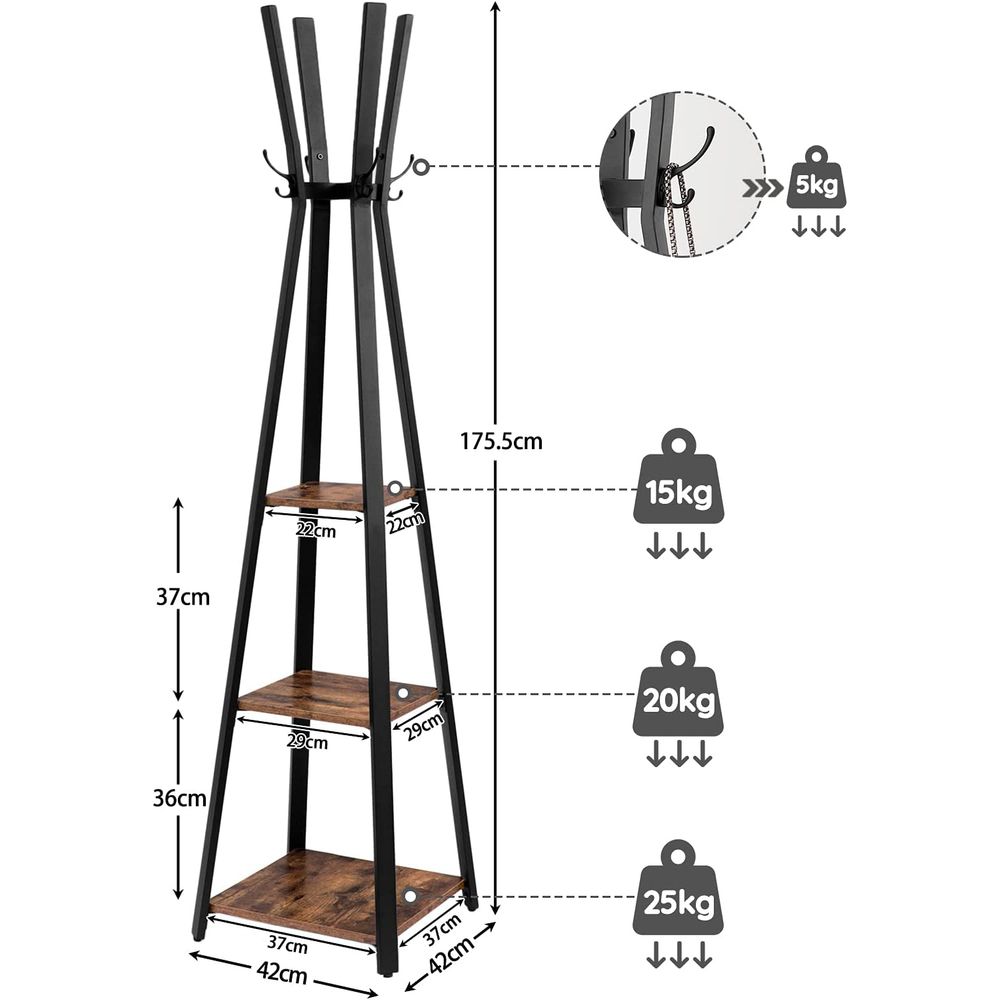 5kg

175.5cm

15kg

22cm

22cm

37cm

20kg

29cm

29cm

36cm

25kg

37cm

37cm

42cm

42cm