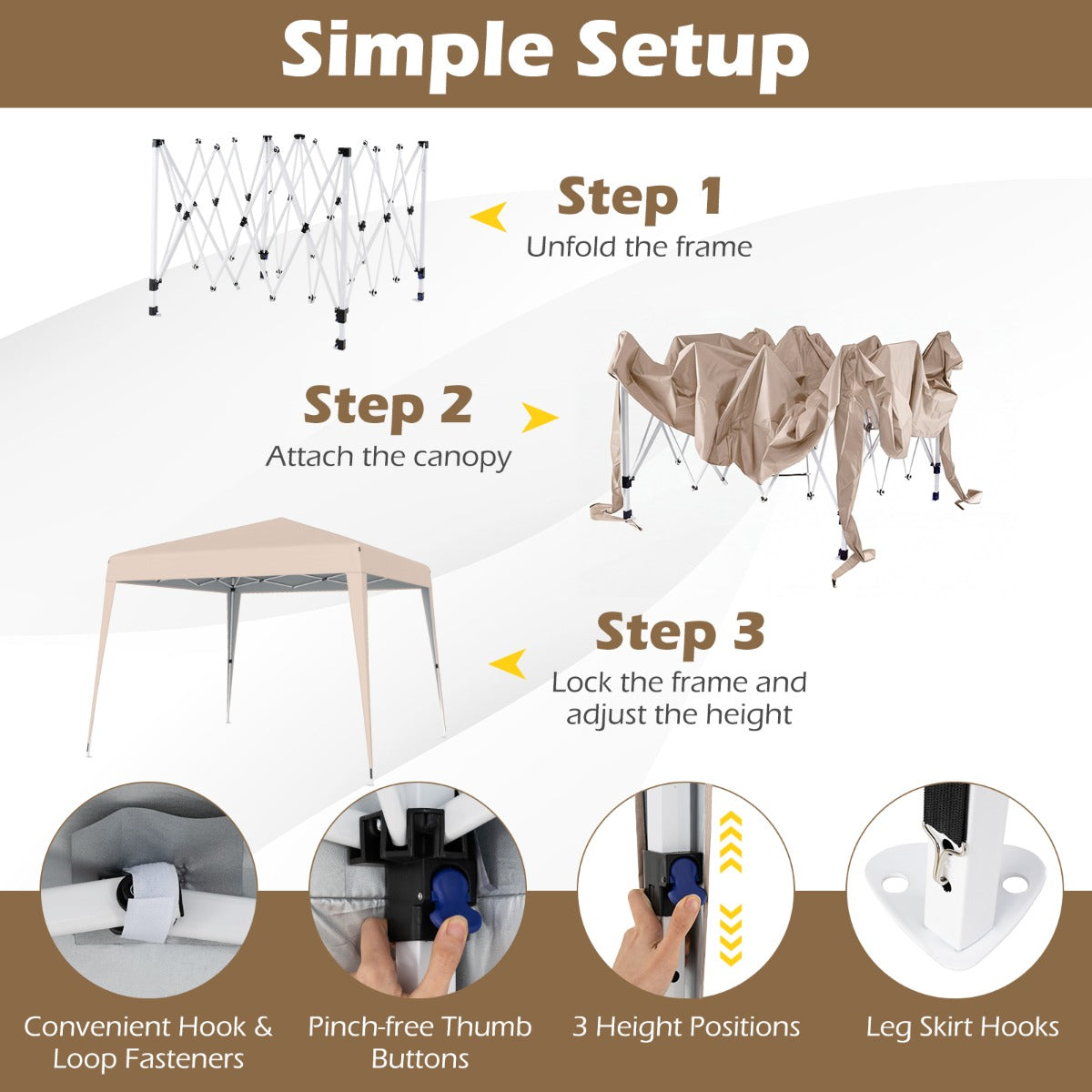 Simple Setup

Step 1
Unfold the frame

Step 2
Attach the canopy

Step 3
Lock the frame and adjust the height

Convenient Hook & Loop Fasteners

Pinch-free Thumb Buttons

3 Height Positions

Leg Skirt Hooks