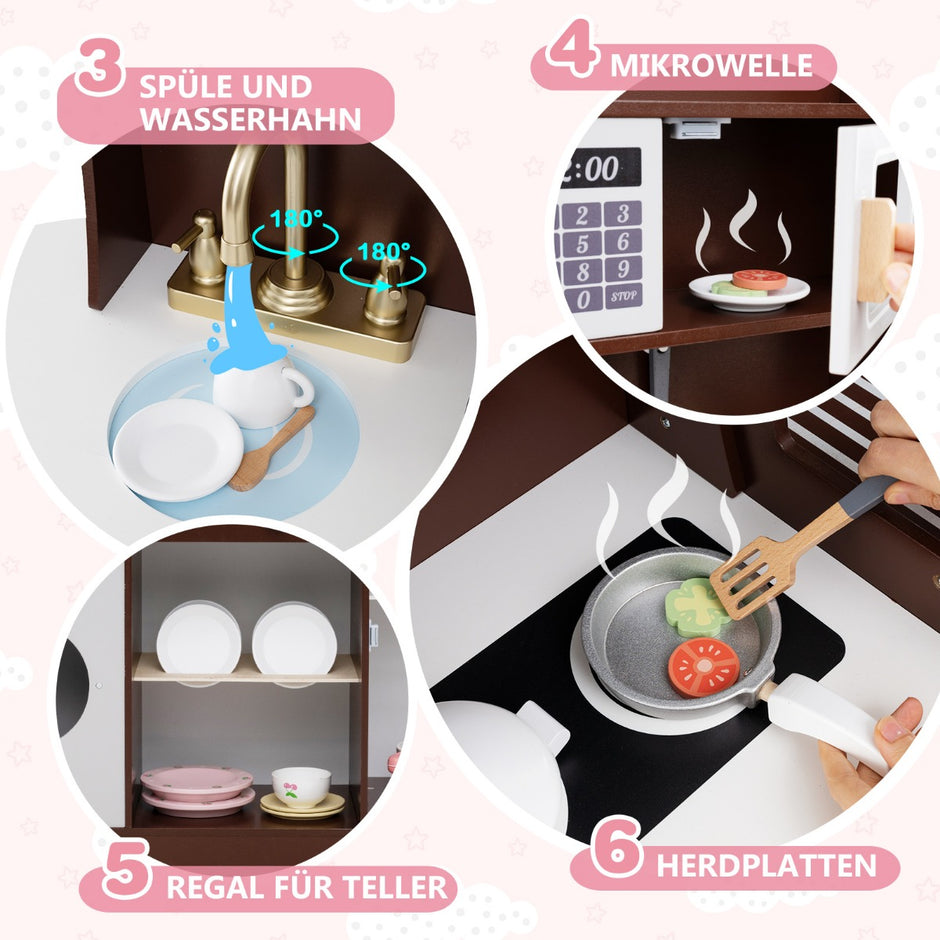 3 SPÜLE UND WASSERHAHN

180°

180°

4 MIKROWELLE

2:00

2 3
5 6
8 9
0 STOP

5 REGAL FÜR TELLER

6 HERDPLATTEN