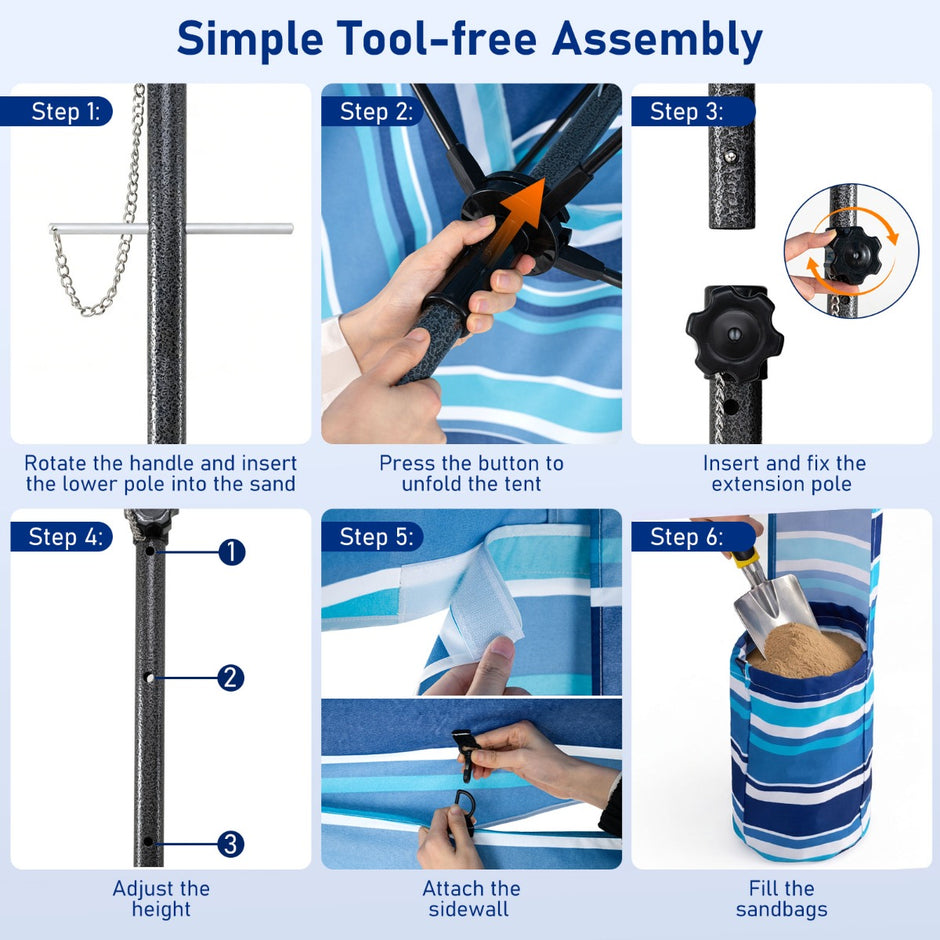 Simple Tool-free Assembly

Step 1:

Rotate the handle and insert the lower pole into the sand

Step 2:

Press the button to unfold the tent

Step 3:

Insert and fix the extension pole

Step 4:

1

2

3

Adjust the height

Step 5:

Attach the sidewall

Step 6:

Fill the sandbags